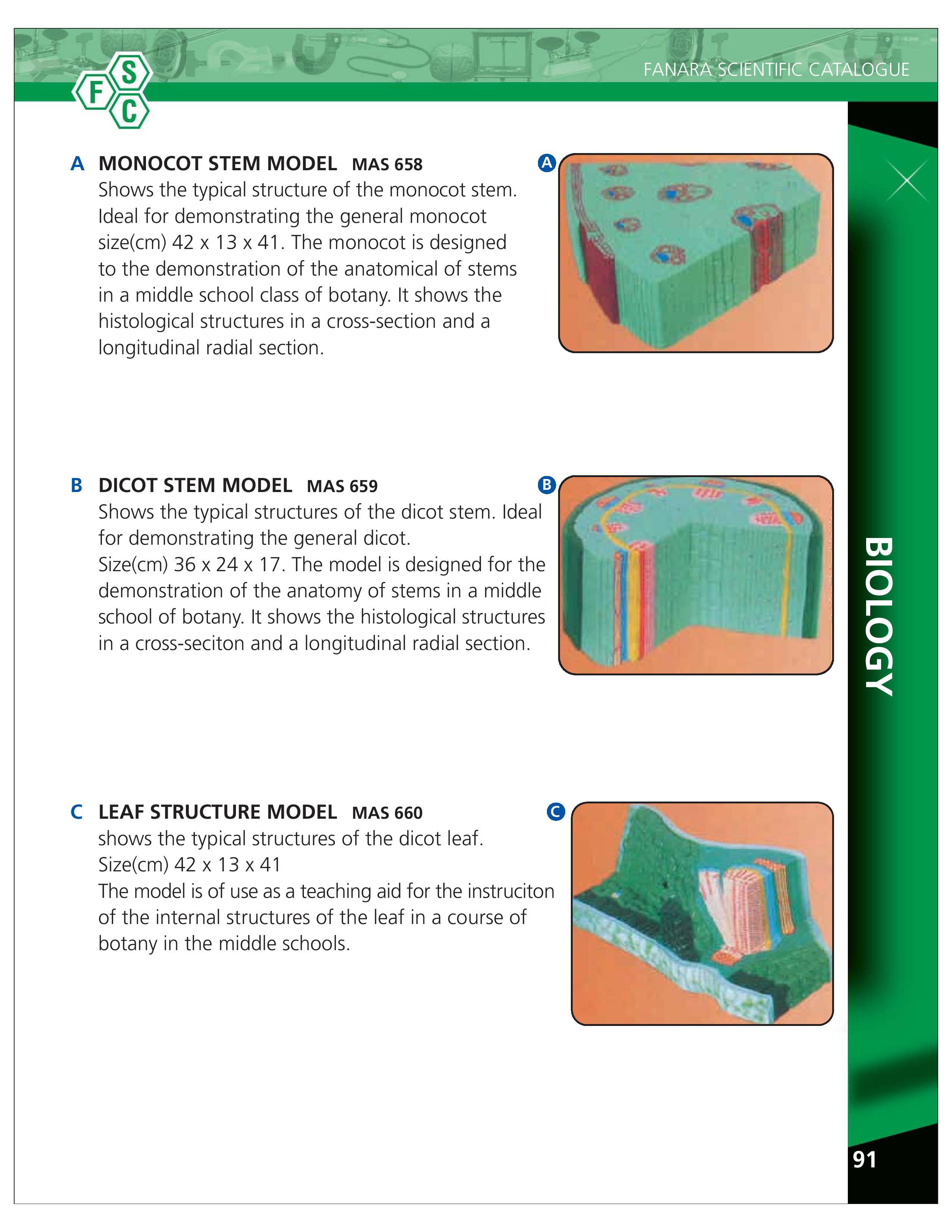 F S C

FANARA SCIENTIFIC CATALOGUE

A MONOCOT STEM MODEL MAS 658
Shows the typical structure of the monocot stem. Ideal for demonstrating the general monocot size(cm) 42 x 13 x 41. The monocot is designed to the demonstration of the anatomical of stems in a middle school class of botany. It shows the histological structures in a cross-section and a longitudinal radial section.

A

B DICOT STEM MODEL MAS 659
Shows the typical structures of the dicot stem. Ideal for demonstrating the general dicot.
Size(cm) 36 x 24 x 17. The model is designed for the demonstration of the anatomy of stems in a middle school of botany. It shows the histological structures in a cross-seciton and a longitudinal radial section.

B

C LEAF STRUCTURE MODEL MAS 660
shows the typical structures of the dicot leaf.
Size(cm) 42 x 13 x 41
The model is of use as a teaching aid for the instruciton of the internal structures of the leaf in a course of botany in the middle schools.

C

BIOLOGY

91