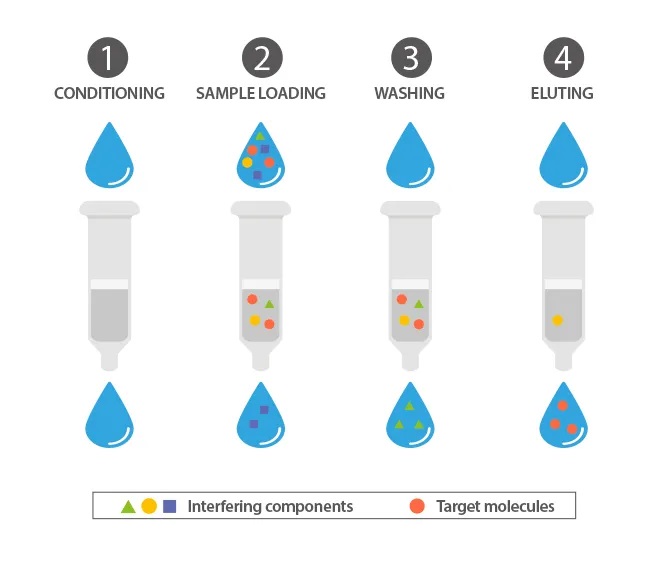 1
CONDITIONING

2
SAMPLE LOADING

3
WASHING

4
ELUTING

Interfering components

Target molecules