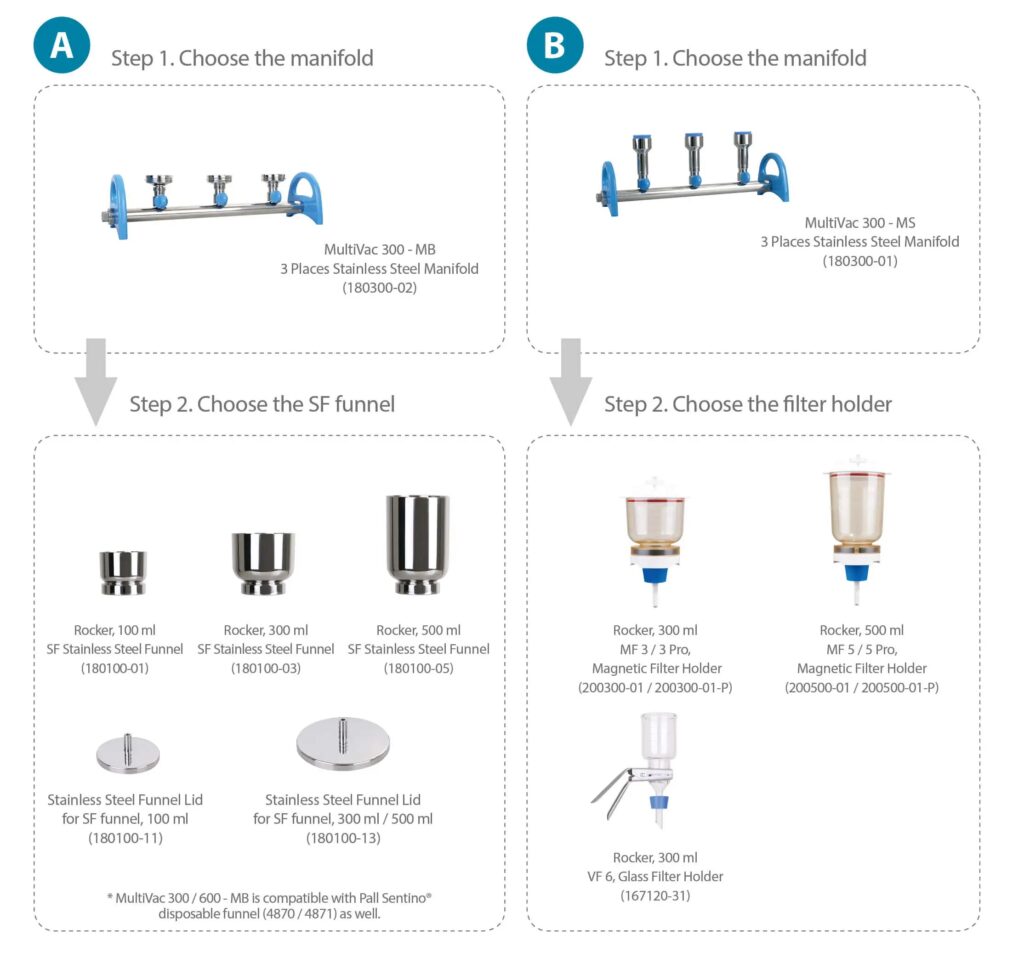 A

Step 1. Choose the manifold

MultiVac 300 - MB
3 Places Stainless Steel Manifold
(180300-02)

Step 2. Choose the SF funnel

Rocker, 100 ml
SF Stainless Steel Funnel
(180100-01)

Rocker, 300 ml
SF Stainless Steel Funnel
(180100-03)

Rocker, 500 ml
SF Stainless Steel Funnel
(180100-05)

Stainless Steel Funnel Lid
for SF funnel, 100 ml
(180100-11)

Stainless Steel Funnel Lid
for SF funnel, 300 ml / 500 ml
(180100-13)

* MultiVac 300 / 600 - MB is compatible with Pall Sentino® disposable funnel (4870 / 4871) as well.

B

Step 1. Choose the manifold

MultiVac 300 - MS
3 Places Stainless Steel Manifold
(180300-01)

Step 2. Choose the filter holder

Rocker, 300 ml
MF 3 / 3 Pro,
Magnetic Filter Holder
(200300-01 / 200300-01-P)

Rocker, 500 ml
MF 5 / 5 Pro,
Magnetic Filter Holder
(200500-01 / 200500-01-P)

Rocker, 300 ml
VF 6, Glass Filter Holder
(167120-31)