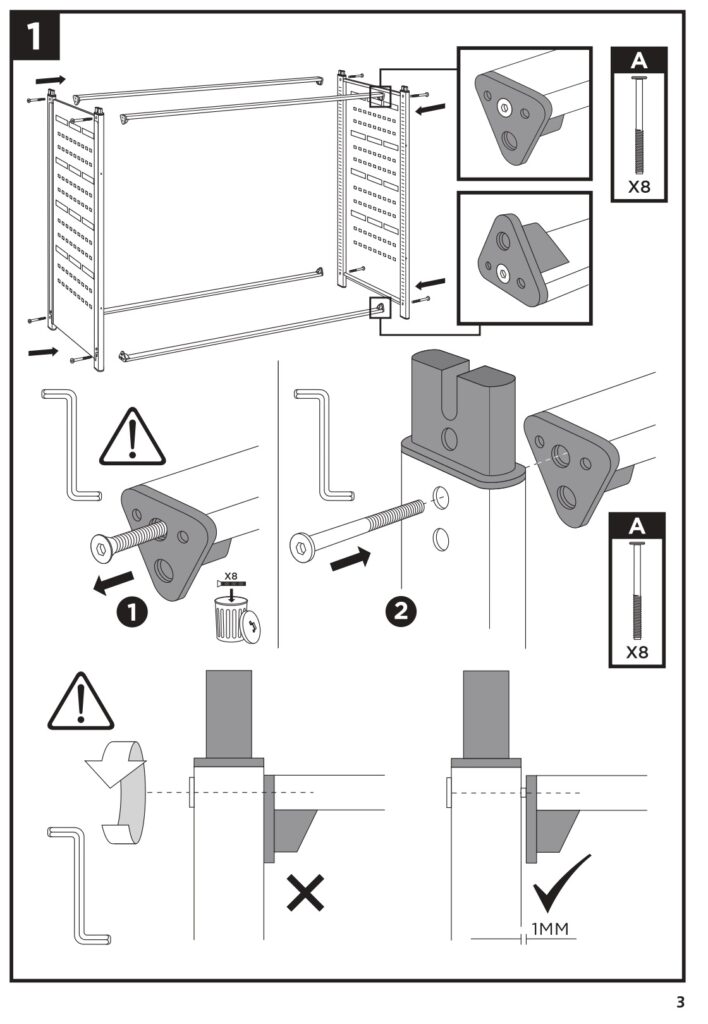 1

A

X8

X8

1

2

A

X8

1MM

3