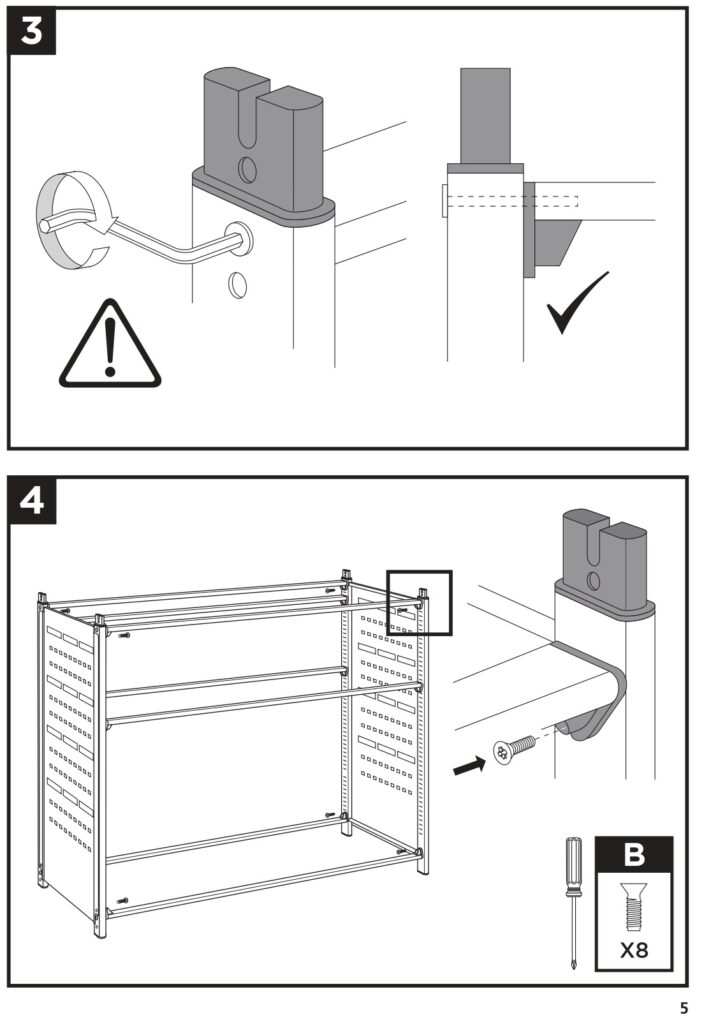 3

4

B

X8

5