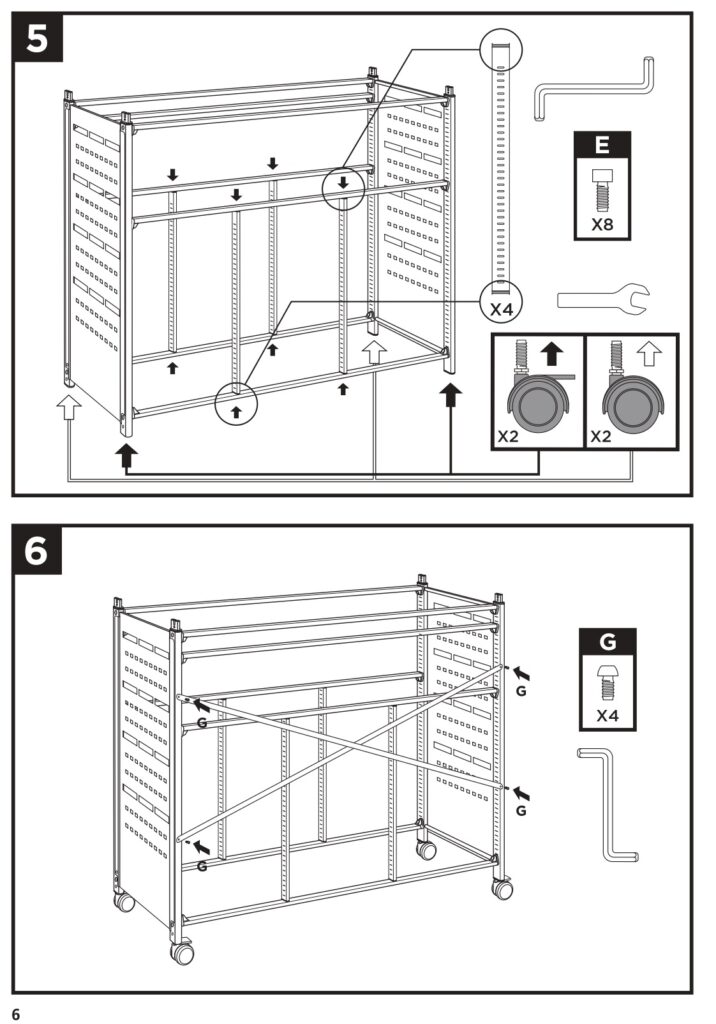 5

E

X8

X4

X2

X2

6

G

X4

G

G

G

G

6