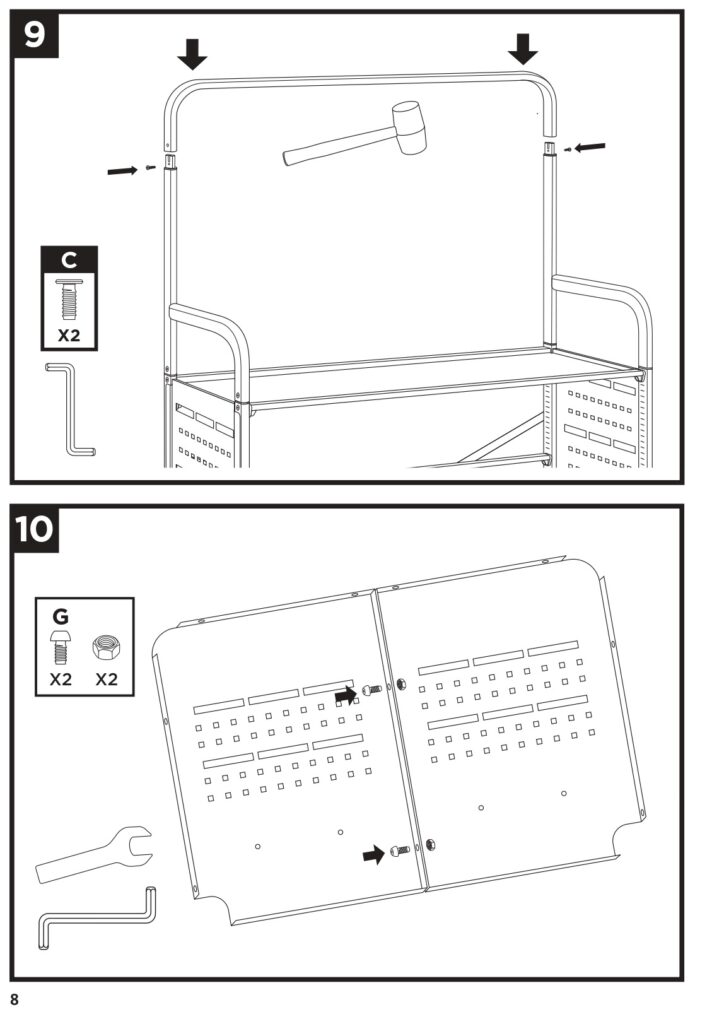 9

C

X2

10

G

X2 X2

8