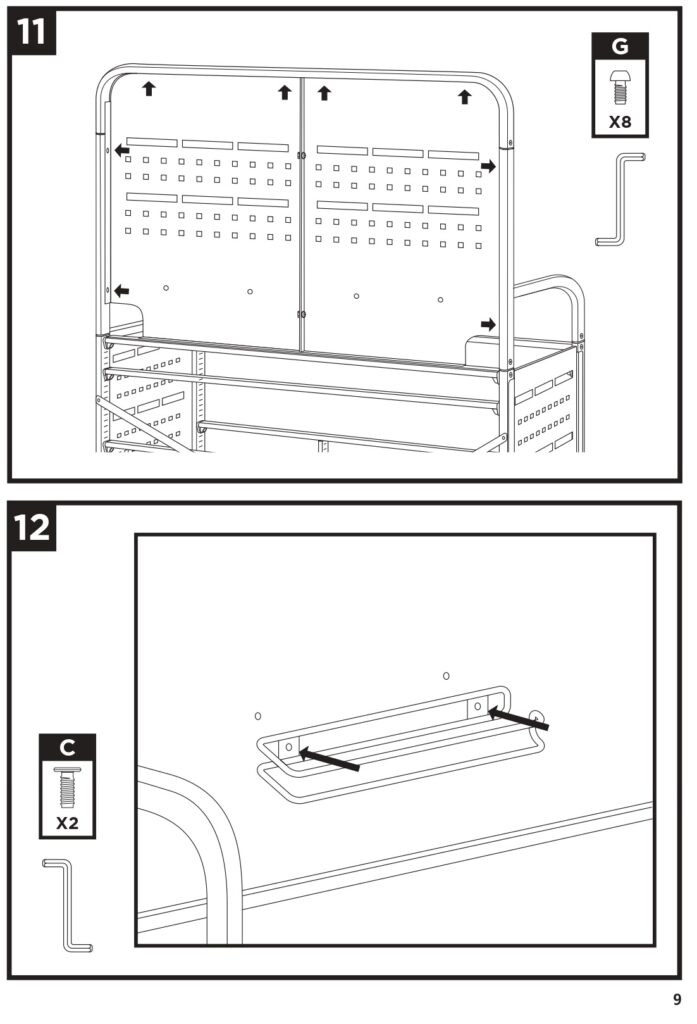 11

G
X8

12

C
X2

9