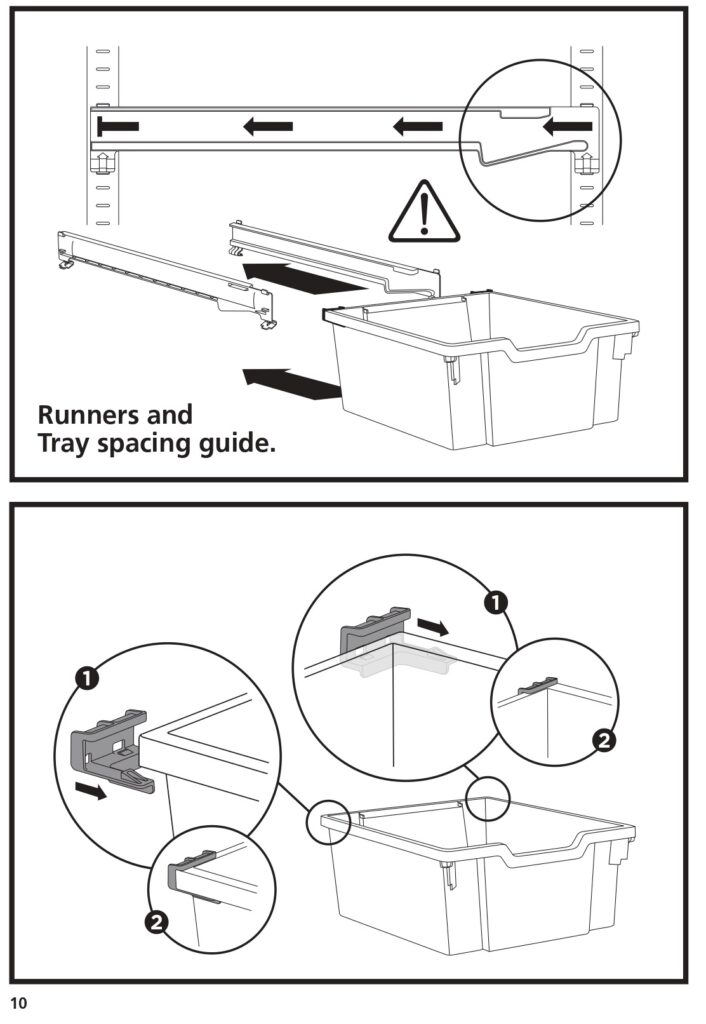 Runners and Tray spacing guide.

1

2

1

2

10