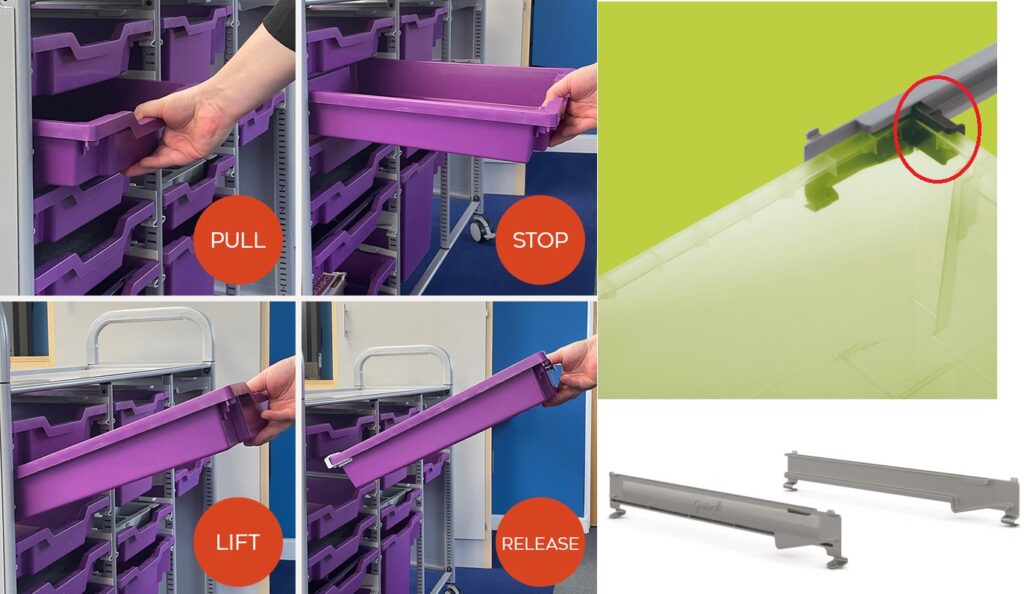 PULL

STOP

LIFT

RELEASE

Gratnells