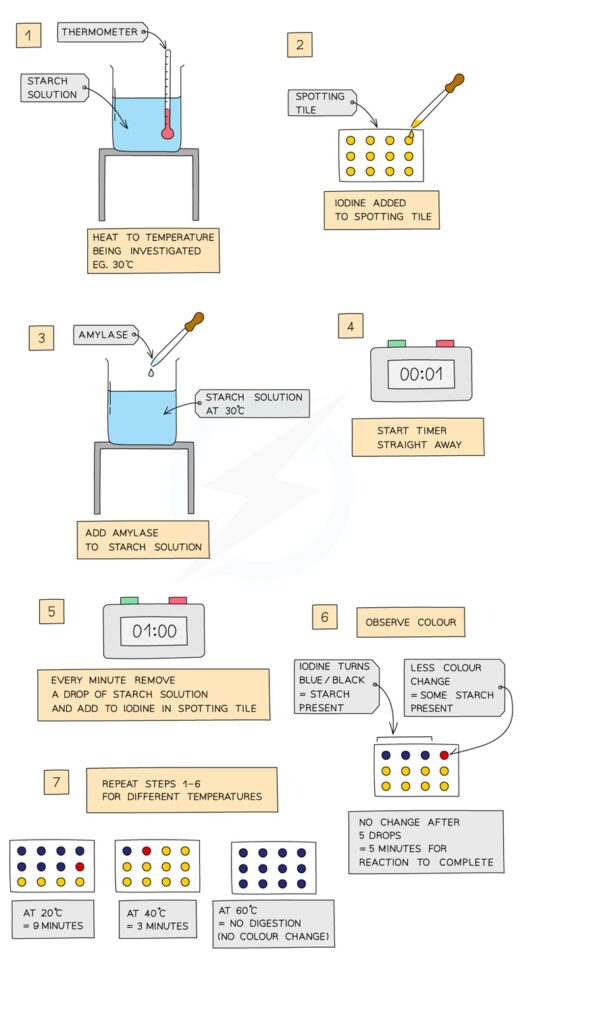 1

THERMOMETER

STARCH SOLUTION

HEAT TO TEMPERATURE BEING INVESTIGATED EG. 30℃

2

SPOTTING TILE

IODINE ADDED TO SPOTTING TILE

3

AMYLASE

STARCH SOLUTION AT 30℃

ADD AMYLASE TO STARCH SOLUTION

4

00:01

START TIMER STRAIGHT AWAY

5

01:00

EVERY MINUTE REMOVE A DROP OF STARCH SOLUTION AND ADD TO IODINE IN SPOTTING TILE

6

OBSERVE COLOUR

IODINE TURNS BLUE / BLACK = STARCH PRESENT

LESS COLOUR CHANGE = SOME STARCH PRESENT

NO CHANGE AFTER 5 DROPS = 5 MINUTES FOR REACTION TO COMPLETE

7

REPEAT STEPS 1–6 FOR DIFFERENT TEMPERATURES

AT 20℃ = 9 MINUTES

AT 40℃ = 3 MINUTES

AT 60℃ = NO DIGESTION (NO COLOUR CHANGE)