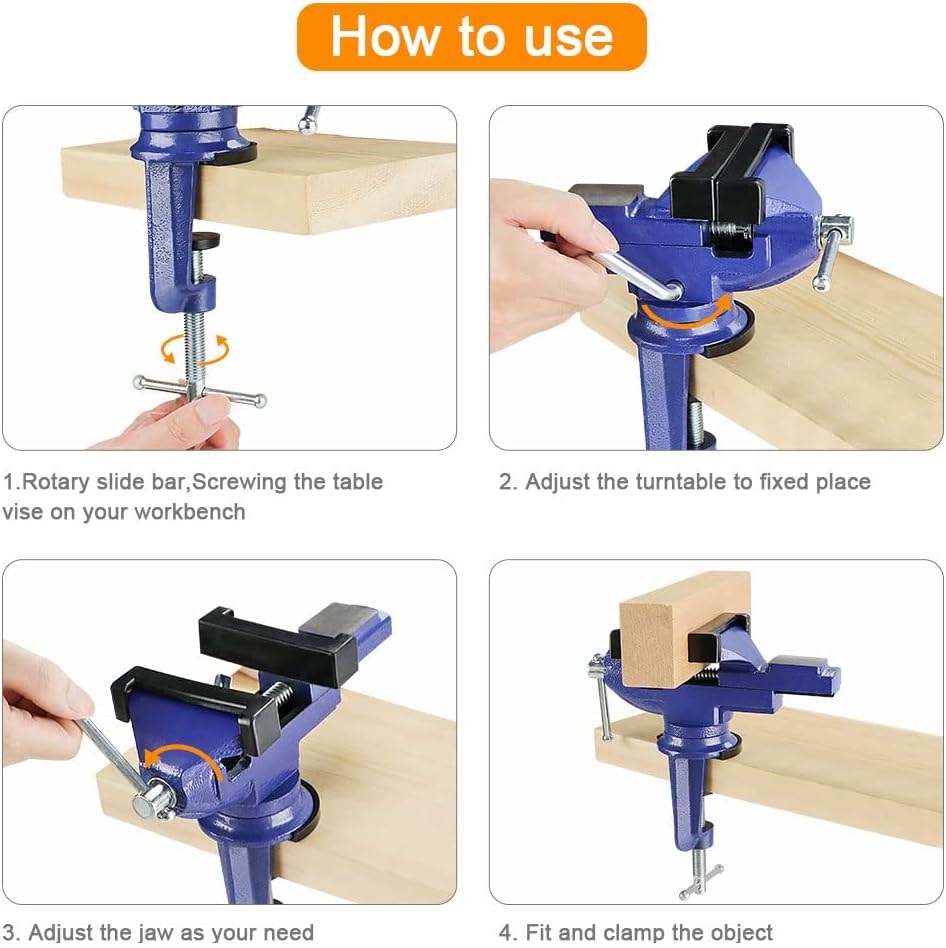 How to use

1.Rotary slide bar,Screwing the table vise on your workbench

2. Adjust the turntable to fixed place

3. Adjust the jaw as your need

4. Fit and clamp the object