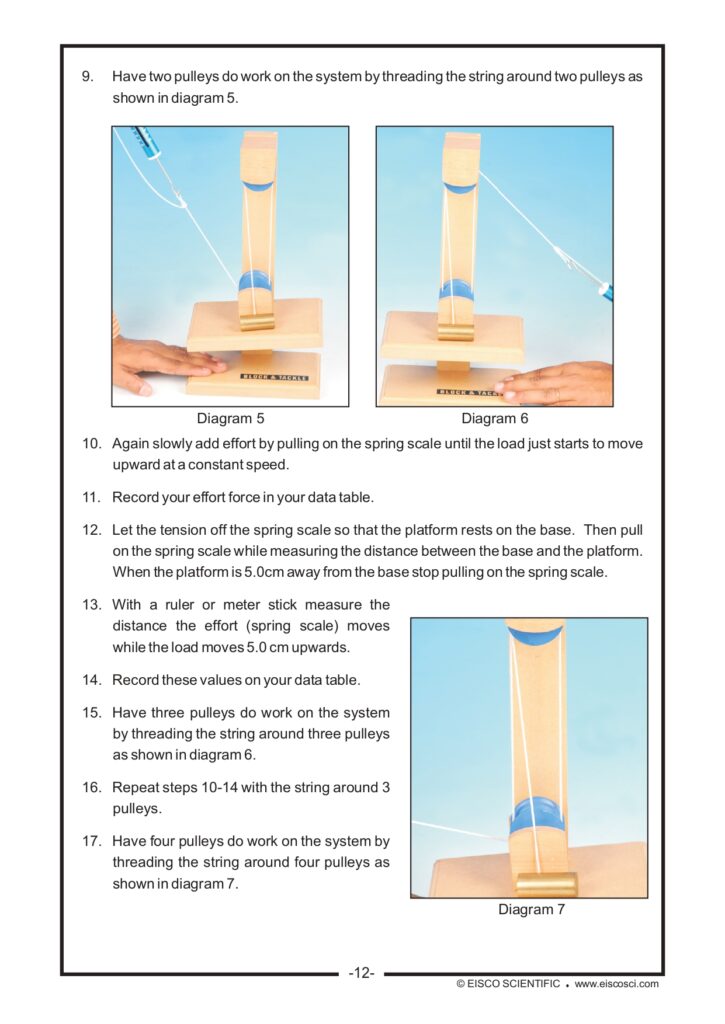 9. Have two pulleys do work on the system by threading the string around two pulleys as shown in diagram 5.

BLOCK & TACKLE

BLOCK & TACKLE

Diagram 5

Diagram 6

10. Again slowly add effort by pulling on the spring scale until the load just starts to move upward at a constant speed.

11. Record your effort force in your data table.

12. Let the tension off the spring scale so that the platform rests on the base. Then pull on the spring scale while measuring the distance between the base and the platform. When the platform is 5.0cm away from the base stop pulling on the spring scale.

13. With a ruler or meter stick measure the distance the effort (spring scale) moves while the load moves 5.0 cm upwards.

14. Record these values on your data table.

15. Have three pulleys do work on the system by threading the string around three pulleys as shown in diagram 6.

16. Repeat steps 10-14 with the string around 3 pulleys.

17. Have four pulleys do work on the system by threading the string around four pulleys as shown in diagram 7.

Diagram 7

-12-

© EISCO SCIENTIFIC • www.eiscosci.com